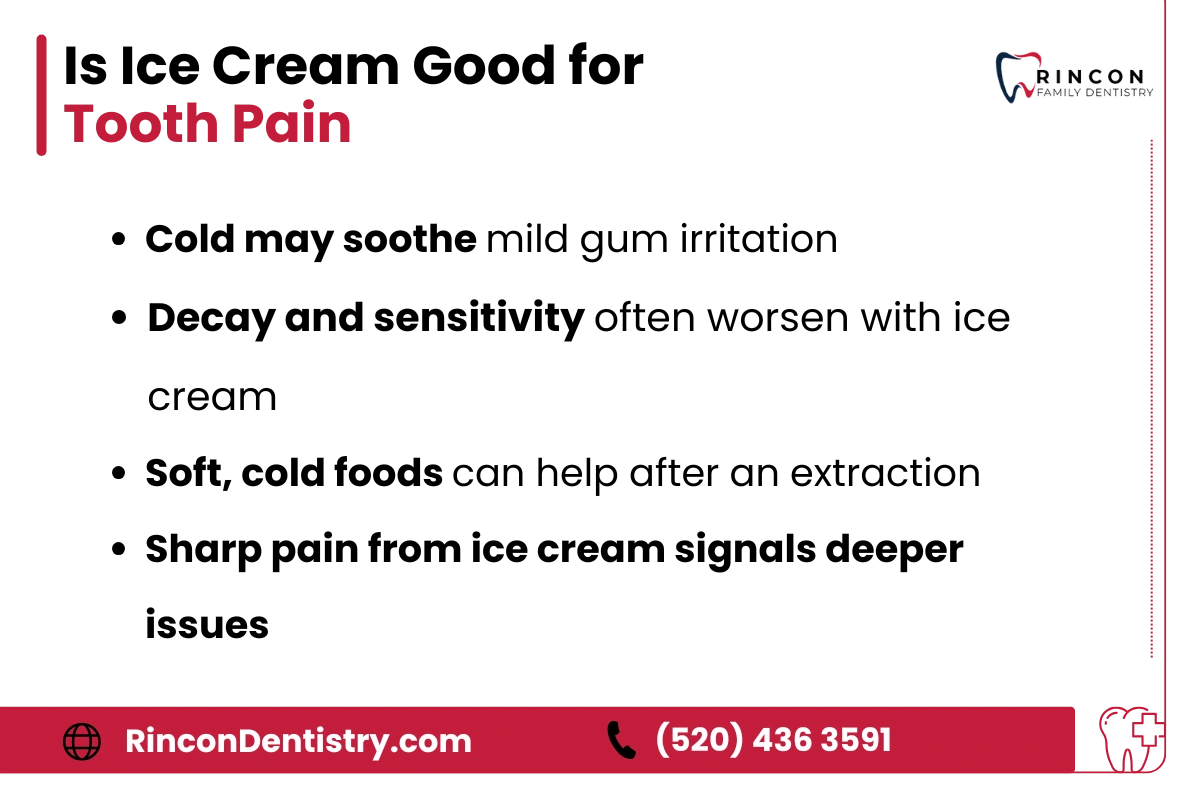 Is Ice Cream Good for Tooth Pain

RINCON
FAMILY DENTISTRY

- Cold may soothe mild gum irritation
- Decay and sensitivity often worsen with ice cream
- Soft, cold foods can help after an extraction
- Sharp pain from ice cream signals deeper issues

RinconDentistry.com

(520) 436 3591